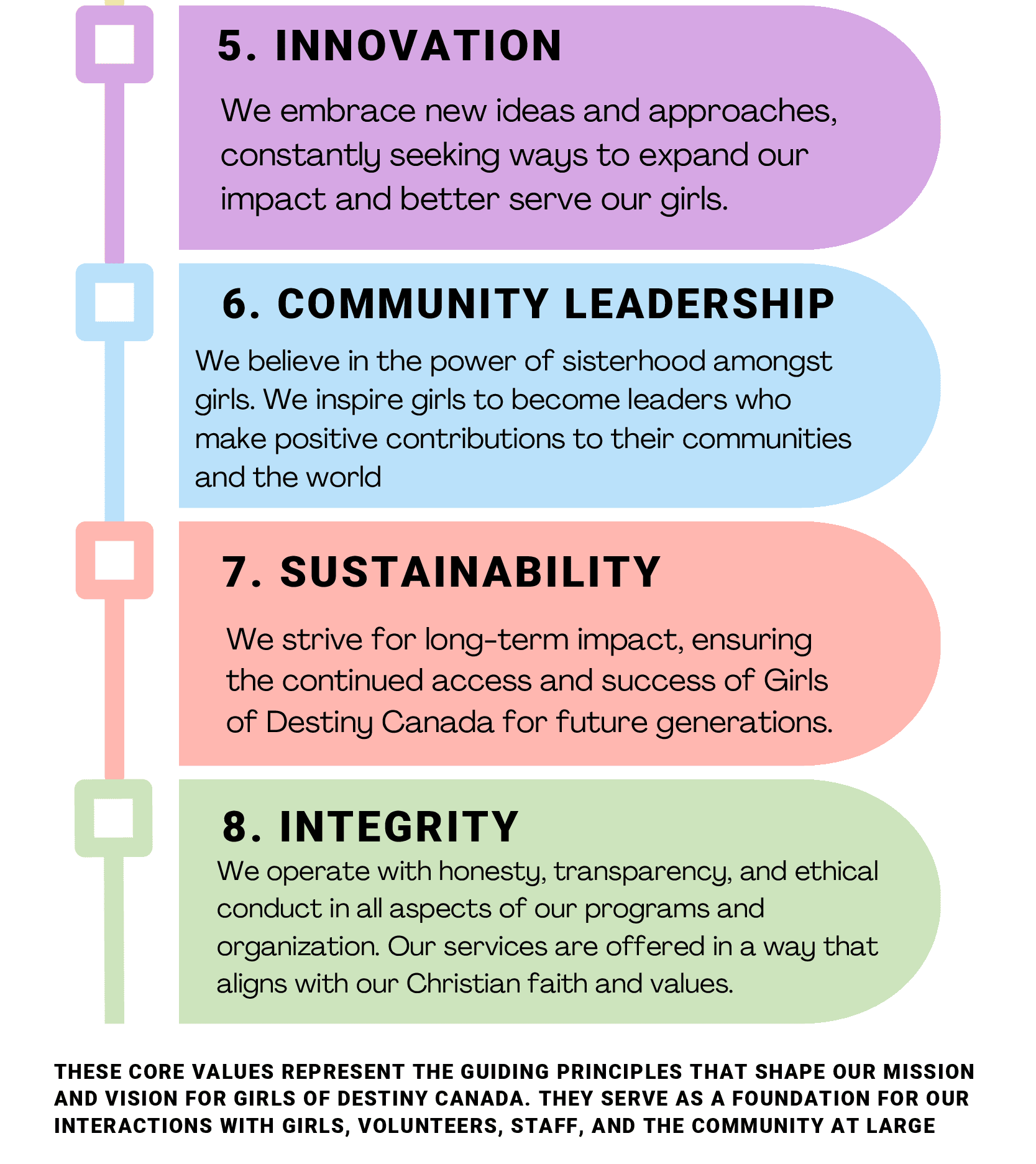 5. INNOVATION

We embrace new ideas and approaches, constantly seeking ways to expand our impact and better serve our girls.

6. COMMUNITY LEADERSHIP

We believe in the power of sisterhood amongst girls. We inspire girls to become leaders who make positive contributions to their communities and the world

7. SUSTAINABILITY

We strive for long-term impact, ensuring the continued access and success of Girls of Destiny Canada for future generations.

8. INTEGRITY

We operate with honesty, transparency, and ethical conduct in all aspects of our programs and organization. Our services are offered in a way that aligns with our Christian faith and values.

THESE CORE VALUES REPRESENT THE GUIDING PRINCIPLES THAT SHAPE OUR MISSION AND VISION FOR GIRLS OF DESTINY CANADA. THEY SERVE AS A FOUNDATION FOR OUR INTERACTIONS WITH GIRLS, VOLUNTEERS, STAFF, AND THE COMMUNITY AT LARGE